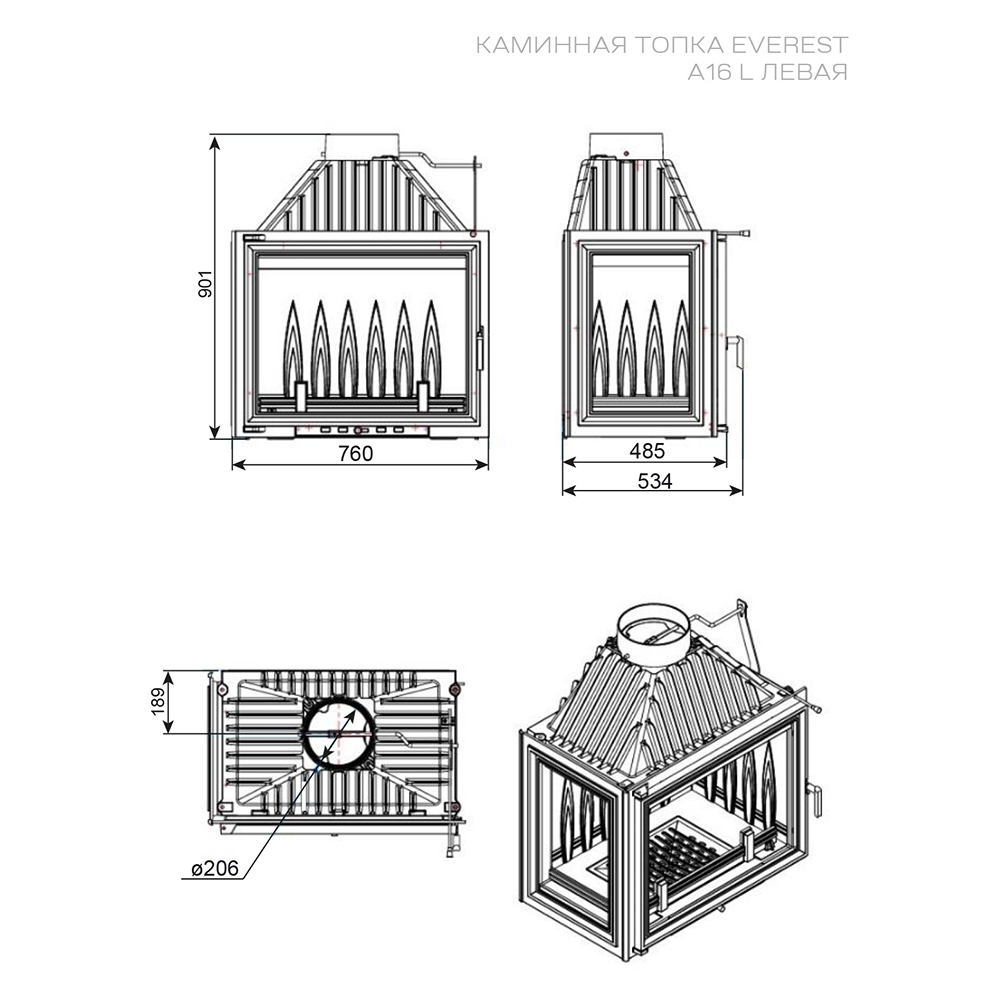 КАМИННАЯ ТОПКА EVEREST
A16 L ЛЕВАЯ

901

760

485

534

189

ø206